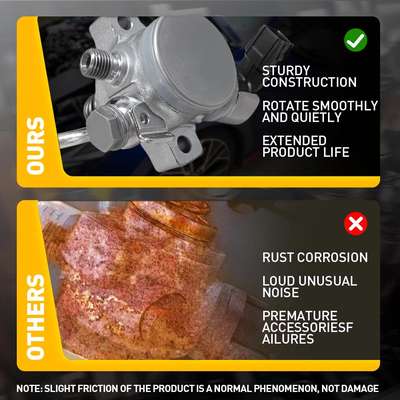 OURS

STURDY CONSTRUCTION

ROTATE SMOOTHLY AND QUIETLY

EXTENDED PRODUCT LIFE

OTHERS

RUST CORROSION

LOUD UNUSUAL NOISE

PREMATURE ACCESSORIESF AILURES

NOTE: SLIGHT FRICTION OF THE PRODUCT IS A NORMAL PHENOMENON, NOT DAMAGE